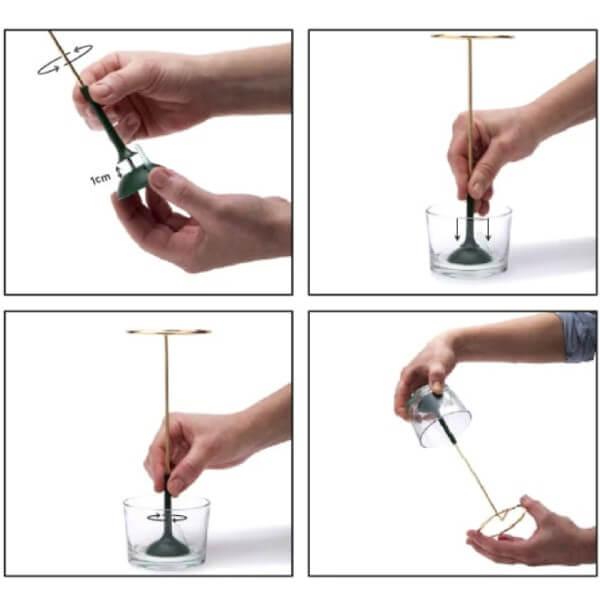 1cm